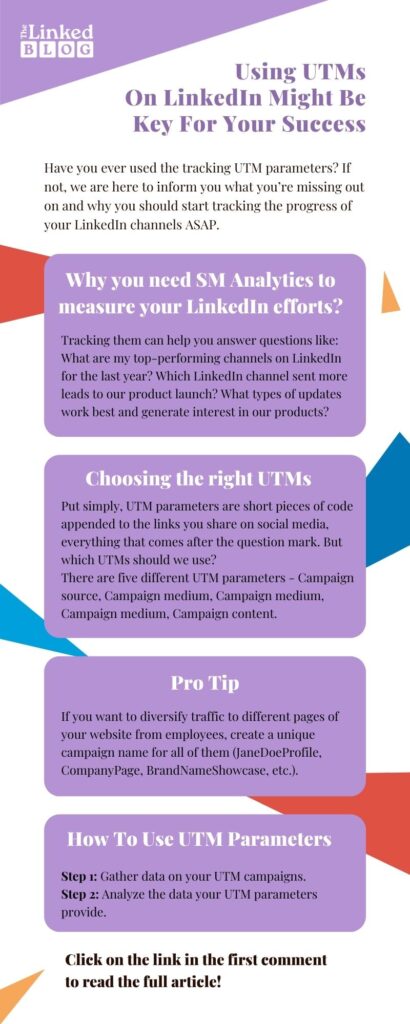 The Linked BLOG

Using UTMs On LinkedIn Might Be Key For Your Success

Have you ever used the tracking UTM parameters? If not, we are here to inform you what you're missing out on and why you should start tracking the progress of your LinkedIn channels ASAP.

Why you need SM Analytics to measure your LinkedIn efforts?

Tracking them can help you answer questions like: What are my top-performing channels on LinkedIn for the last year? Which LinkedIn channel sent more leads to our product launch? What types of updates work best and generate interest in our products?

Choosing the right UTMs

Put simply, UTM parameters are short pieces of code appended to the links you share on social media, everything that comes after the question mark. But which UTMs should we use?
There are five different UTM parameters - Campaign source, Campaign medium, Campaign medium, Campaign medium, Campaign content.

Pro Tip

If you want to diversify traffic to different pages of your website from employees, create a unique campaign name for all of them (JaneDoeProfile, CompanyPage, BrandNameShowcase, etc.).

How To Use UTM Parameters

Step 1: Gather data on your UTM campaigns.
Step 2: Analyze the data your UTM parameters provide.

Click on the link in the first comment to read the full article!