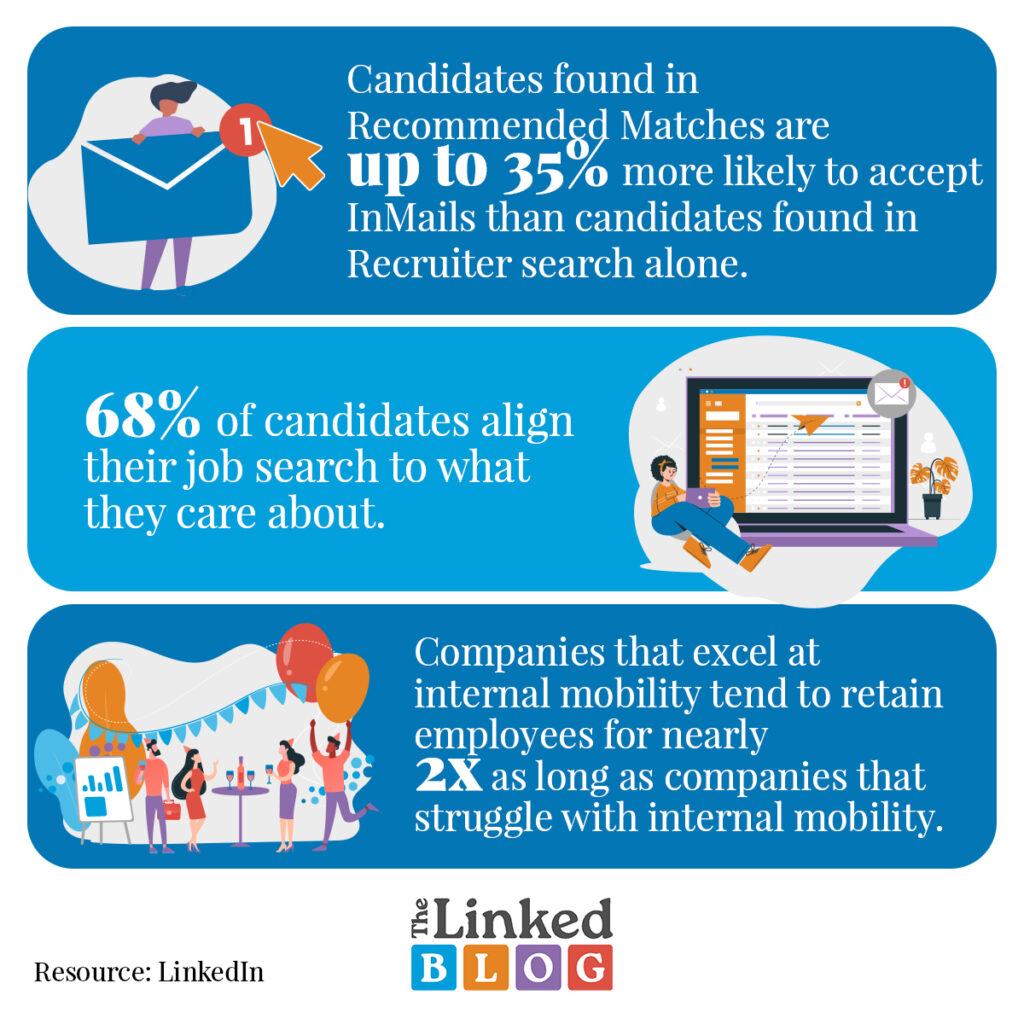 1

Candidates found in Recommended Matches are up to 35% more likely to accept InMails than candidates found in Recruiter search alone.

68% of candidates align their job search to what they care about.

Companies that excel at internal mobility tend to retain employees for nearly 2X as long as companies that struggle with internal mobility.

Resource: LinkedIn

The Linked BLOG