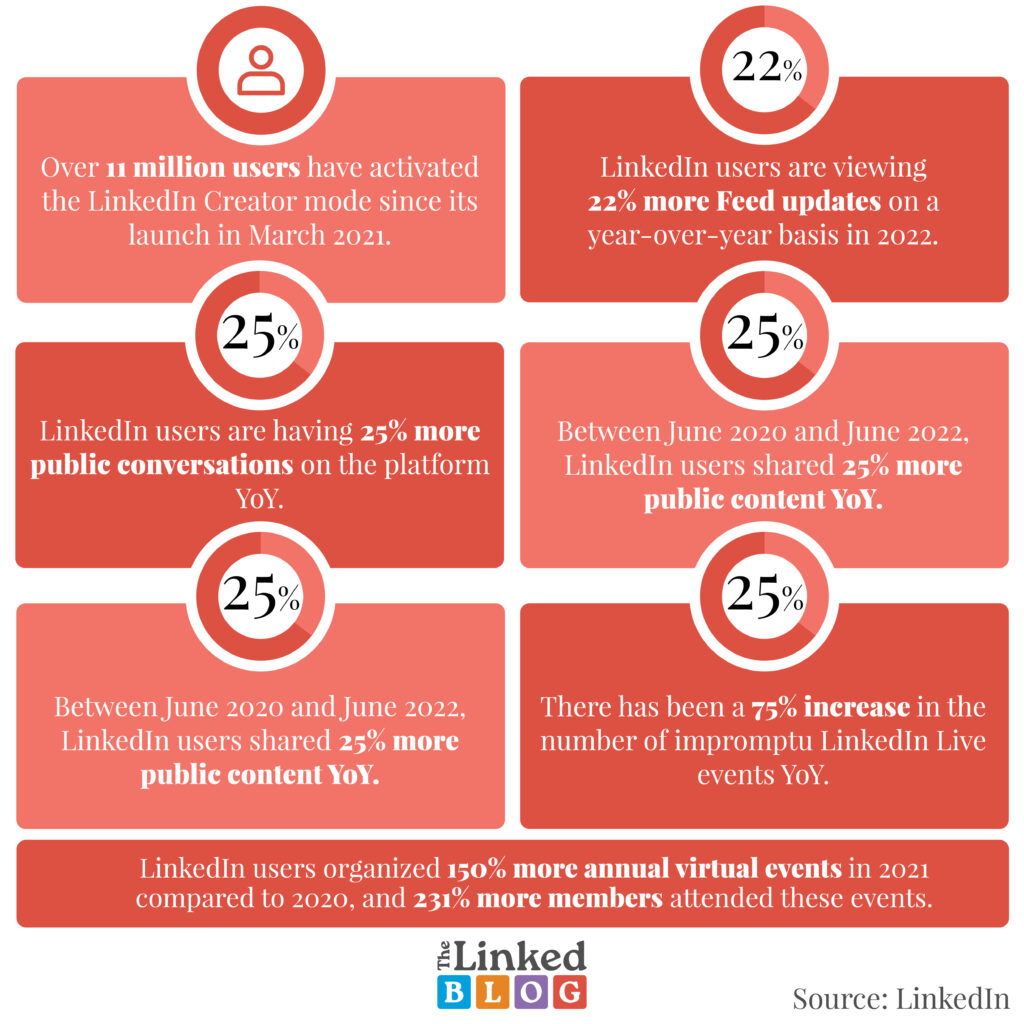 Over 11 million users have activated the LinkedIn Creator mode since its launch in March 2021.

22%

LinkedIn users are viewing 22% more Feed updates on a year-over-year basis in 2022.

25%

LinkedIn users are having 25% more public conversations on the platform YoY.

25%

Between June 2020 and June 2022, LinkedIn users shared 25% more public content YoY.

25%

Between June 2020 and June 2022, LinkedIn users shared 25% more public content YoY.

25%

There has been a 75% increase in the number of impromptu LinkedIn Live events YoY.

LinkedIn users organized 150% more annual virtual events in 2021 compared to 2020, and 231% more members attended these events.

The Linked BLOG

Source: LinkedIn